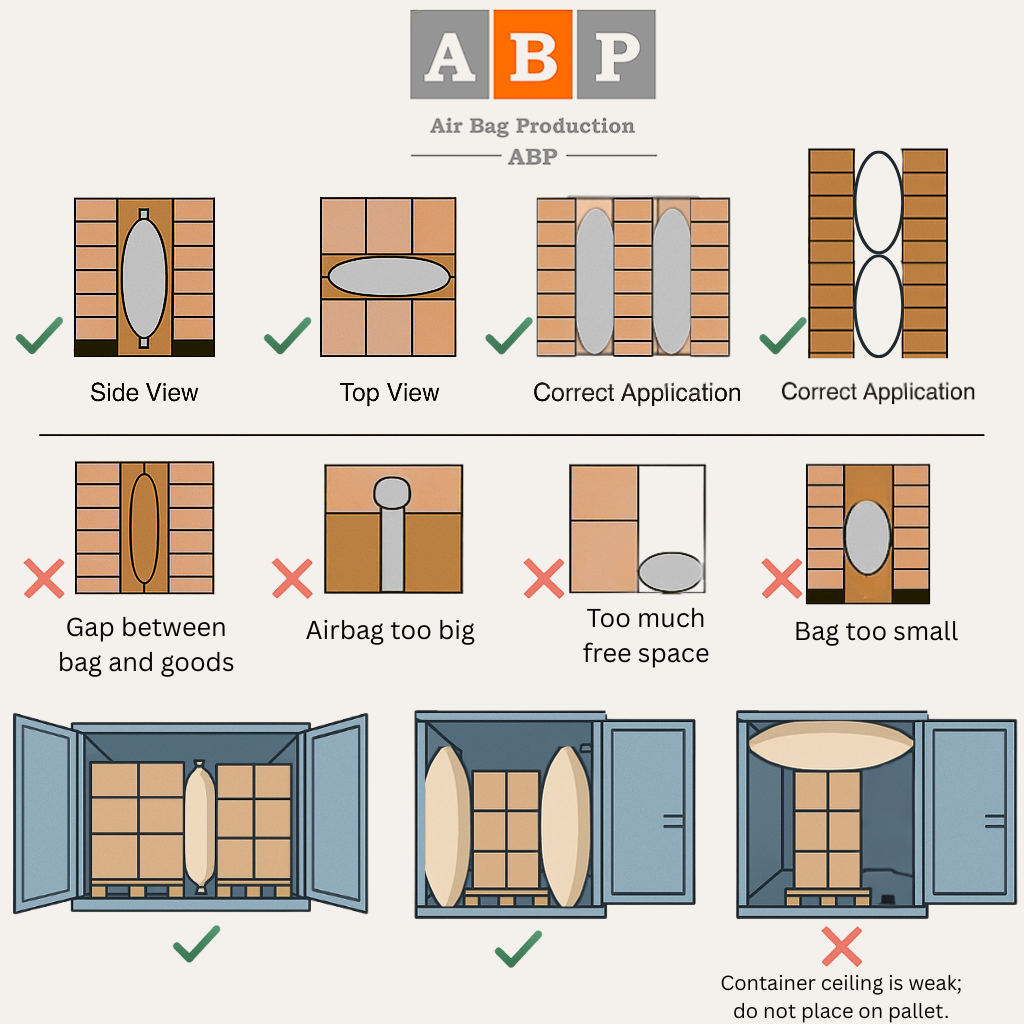 A B P

Air Bag Production

ABP

Side View

Top View

Correct Application

Correct Application

Gap between bag and goods

Airbag too big

Too much free space

Bag too small

Container ceiling is weak; do not place on pallet.